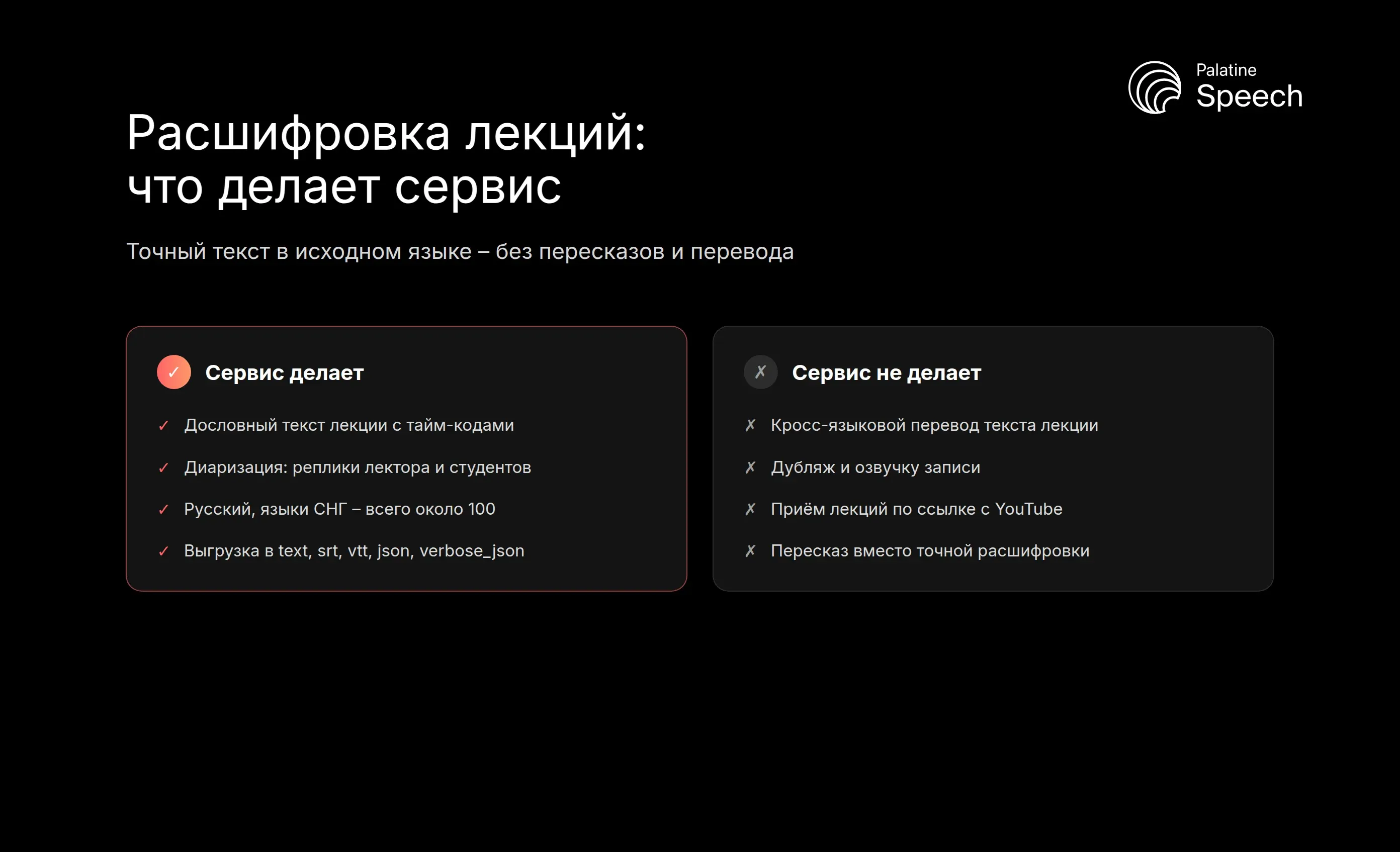 Palatine
Speech

Расшифровка лекций:
что делает сервис

Точный текст в исходном языке – без пересказов и перевода

✓ Сервис делает

✓ Дословный текст лекции с тайм-кодами
✓ Диаризация: реплики лектора и студентов
✓ Русский, языки СНГ – всего около 100
✓ Выгрузка в text, srt, vtt, json, verbose_json

✗ Сервис не делает

✗ Кросс-языковой перевод текста лекции
✗ Дубляж и озвучку записи
✗ Приём лекций по ссылке с YouTube
✗ Пересказ вместо точной расшифровки