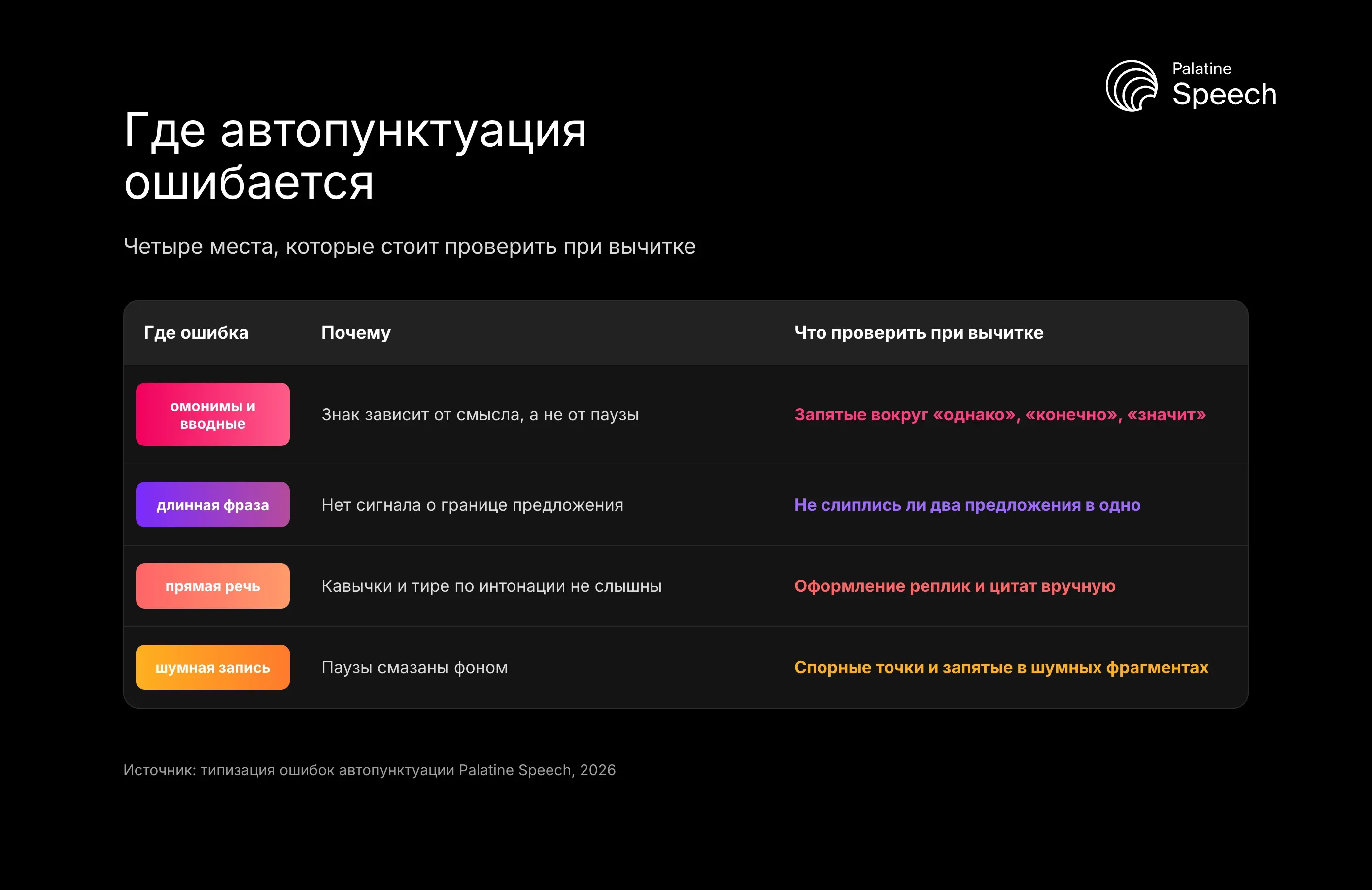 Palatine Speech

Где автопунктуация ошибается

Четыре места, которые стоит проверить при вычитке

| Где ошибка | Почему | Что проверить при вычитке |
|---|---|---|
| омонимы и вводные | Знак зависит от смысла, а не от паузы | Запятые вокруг «однако», «конечно», «значит» |
| длинная фраза | Нет сигнала о границе предложения | Не слиплись ли два предложения в одно |
| прямая речь | Кавычки и тире по интонации не слышны | Оформление реплик и цитат вручную |
| шумная запись | Паузы смазаны фоном | Спорные точки и запятые в шумных фрагментах |

Источник: типизация ошибок автопунктуации Palatine Speech, 2026