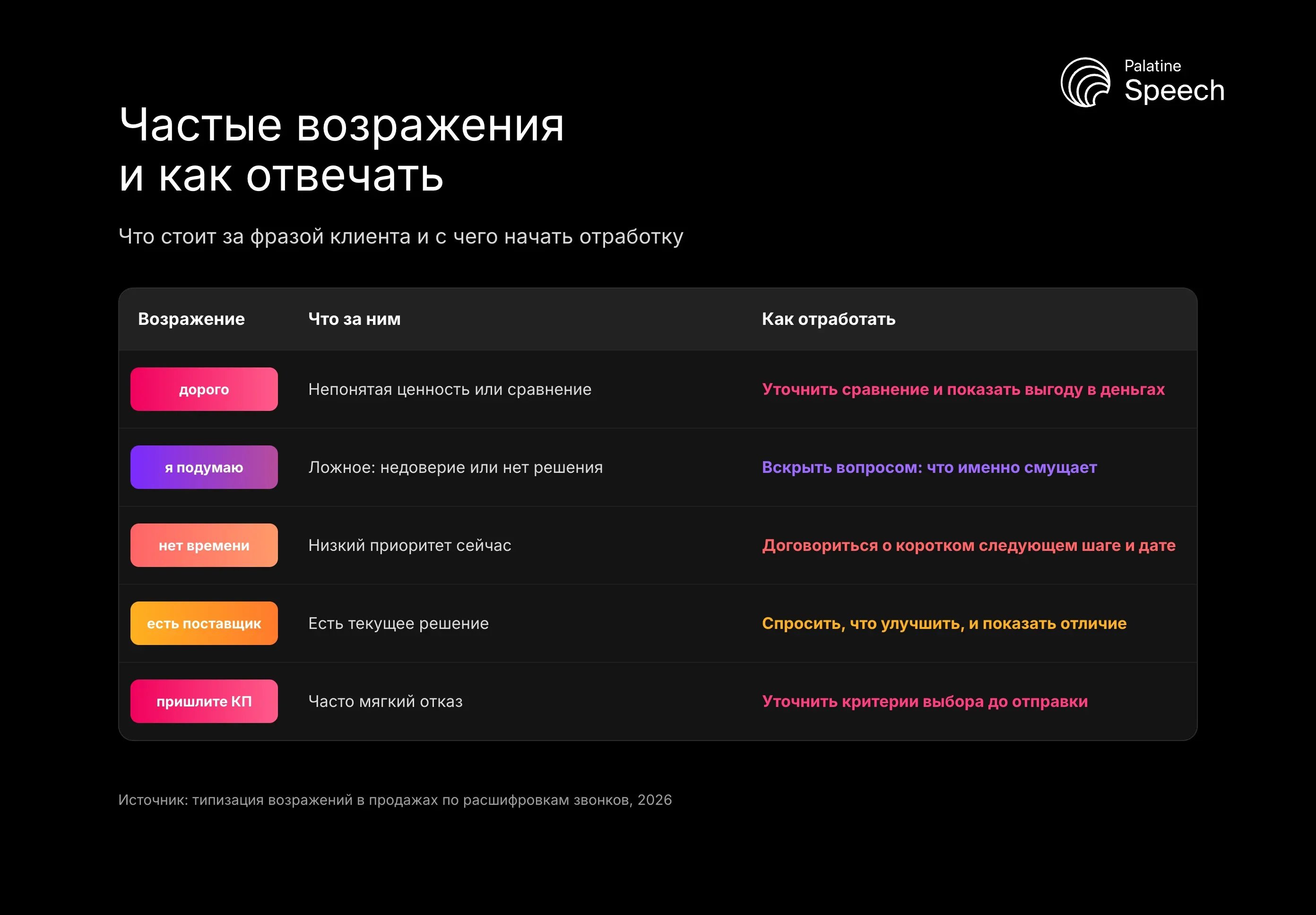 Palatine
Speech

Частые возражения
и как отвечать

Что стоит за фразой клиента и с чего начать отработку

| Возражение | Что за ним | Как отработать |
|---|---|---|
| дорого | Непонятая ценность или сравнение | Уточнить сравнение и показать выгоду в деньгах |
| я подумаю | Ложное: недоверие или нет решения | Вскрыть вопросом: что именно смущает |
| нет времени | Низкий приоритет сейчас | Договориться о коротком следующем шаге и дате |
| есть поставщик | Есть текущее решение | Спросить, что улучшить, и показать отличие |
| пришлите КП | Часто мягкий отказ | Уточнить критерии выбора до отправки |

Источник: типизация возражений в продажах по расшифровкам звонков, 2026