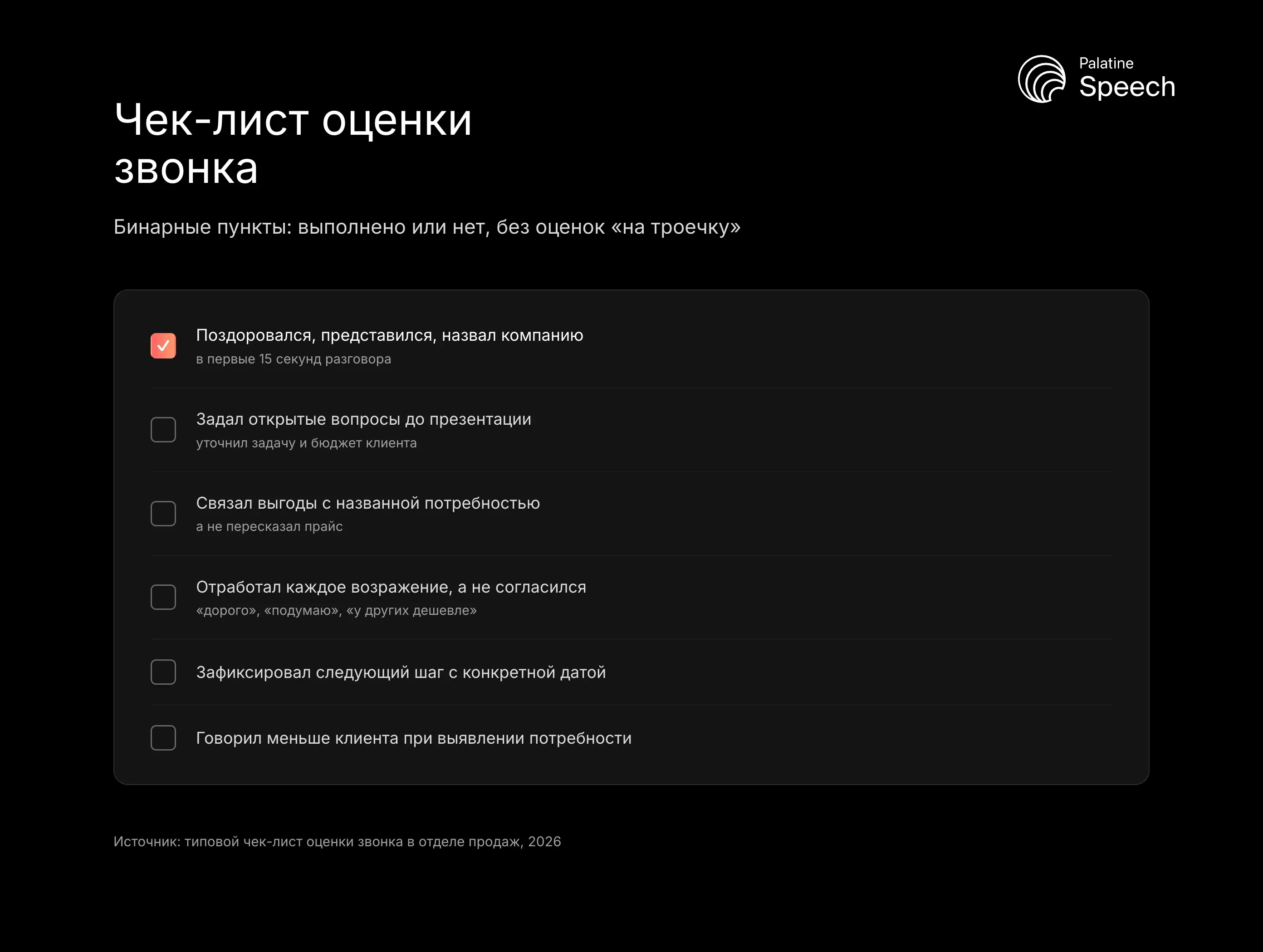 Palatine
Speech

Чек-лист оценки звонка

Бинарные пункты: выполнено или нет, без оценок «на троечку»

Поздоровался, представился, назвал компанию
в первые 15 секунд разговора

Задал открытые вопросы до презентации
уточнил задачу и бюджет клиента

Связал выгоды с названной потребностью
а не пересказал прайс

Отработал каждое возражение, а не согласился
«дорого», «подумаю», «у других дешевле»

Зафиксировал следующий шаг с конкретной датой

Говорил меньше клиента при выявлении потребности

Источник: типовой чек-лист оценки звонка в отделе продаж, 2026